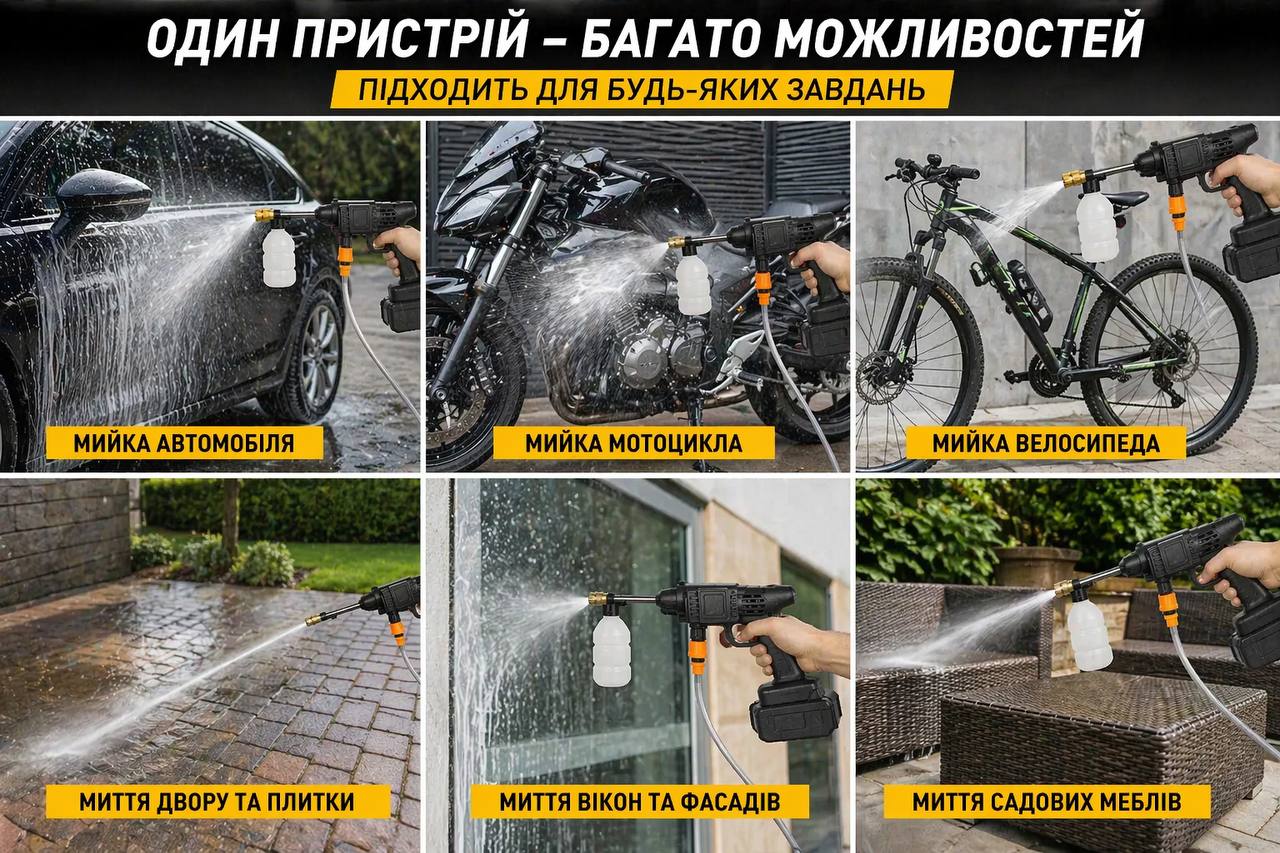 ОДИН ПРИСТРІЙ – БАГАТО МОЖЛИВОСТЕЙ
ПІДХОДИТЬ ДЛЯ БУДЬ-ЯКИХ ЗАВДАНЬ

МИЙКА АВТОМОБІЛЯ

МИЙКА МОТОЦИКЛА

МИЙКА ВЕЛОСИПЕДА

МИТТЯ ДВОРУ ТА ПЛИТКИ

МИТТЯ ВІКОН ТА ФАСАДІВ

МИТТЯ САДОВИХ МЕБЛІВ